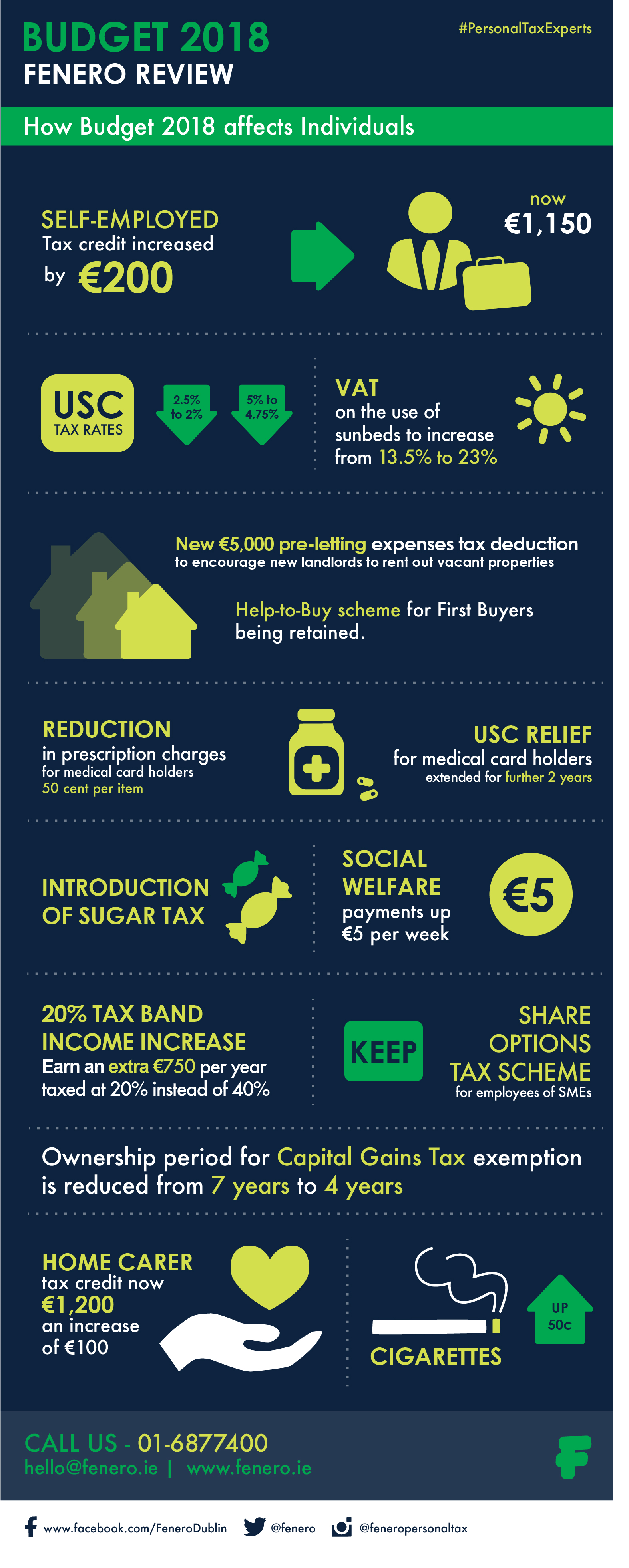 BUDGET 2018
FENERO REVIEW

#PersonalTaxExperts

How Budget 2018 affects Individuals

SELF-EMPLOYED
Tax credit increased by €200

now
€1,150

USC
TAX RATES

2.5% to 2%

5% to 4.75%

VAT
on the use of sunbeds to increase from 13.5% to 23%

New €5,000 pre-letting expenses tax deduction
to encourage new landlords to rent out vacant properties

Help-to-Buy scheme for First Buyers being retained.

REDUCTION
in prescription charges
for medical card holders
50 cent per item

USC RELIEF
for medical card holders
extended for further 2 years

INTRODUCTION OF SUGAR TAX

SOCIAL WELFARE
payments up €5 per week

€5

20% TAX BAND INCOME INCREASE
Earn an extra €750 per year taxed at 20% instead of 40%

KEEP

SHARE OPTIONS TAX SCHEME
for employees of SMEs

Ownership period for Capital Gains Tax exemption is reduced from 7 years to 4 years

HOME CARER
tax credit now
€1,200
an increase of €100

CIGARETTES

UP 50c

CALL US - 01-6877400
hello@fenero.ie | www.fenero.ie

www.facebook.com/FeneroDublin @fenero @feneropersonaltax